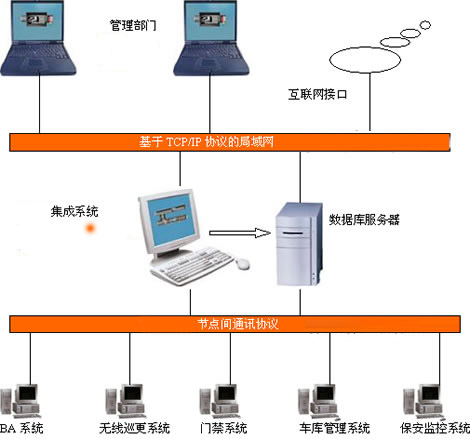 管理部门

互联网接口

基于 TCP/IP 协议的局域网

集成系统

数据库服务器

节点间通讯协议

BA 系统

无线巡更系统

门禁系统

车库管理系统

保安监控系统